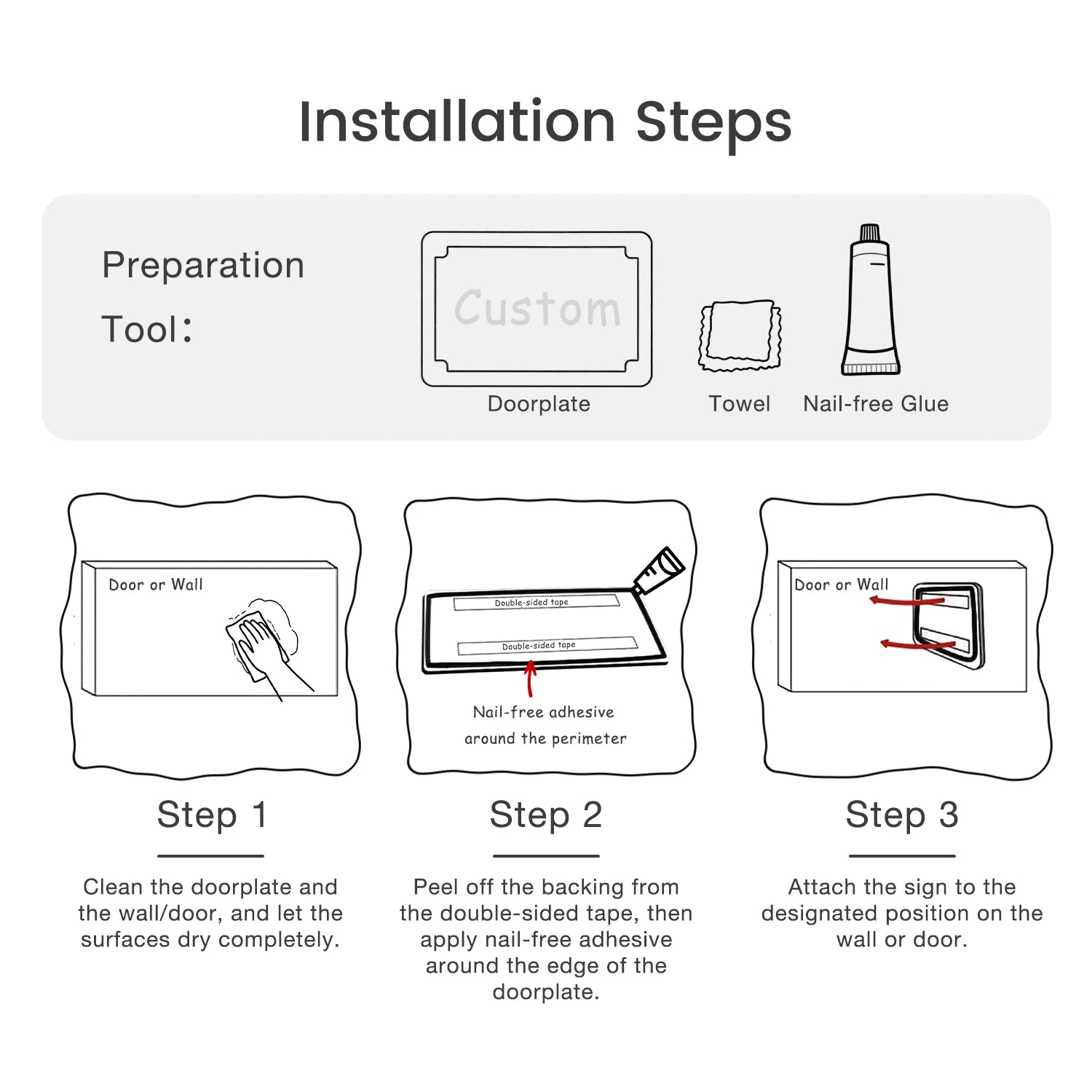 Installation Steps

Preparation Tool:

Custom

Doorplate

Towel

Nail-free Glue

Door or Wall

Double-sided tape

Double-sided tape

Nail-free adhesive around the perimeter

Door or Wall

Step 1

Clean the doorplate and the wall/door, and let the surfaces dry completely.

Step 2

Peel off the backing from the double-sided tape, then apply nail-free adhesive around the edge of the doorplate.

Step 3

Attach the sign to the designated position on the wall or door.