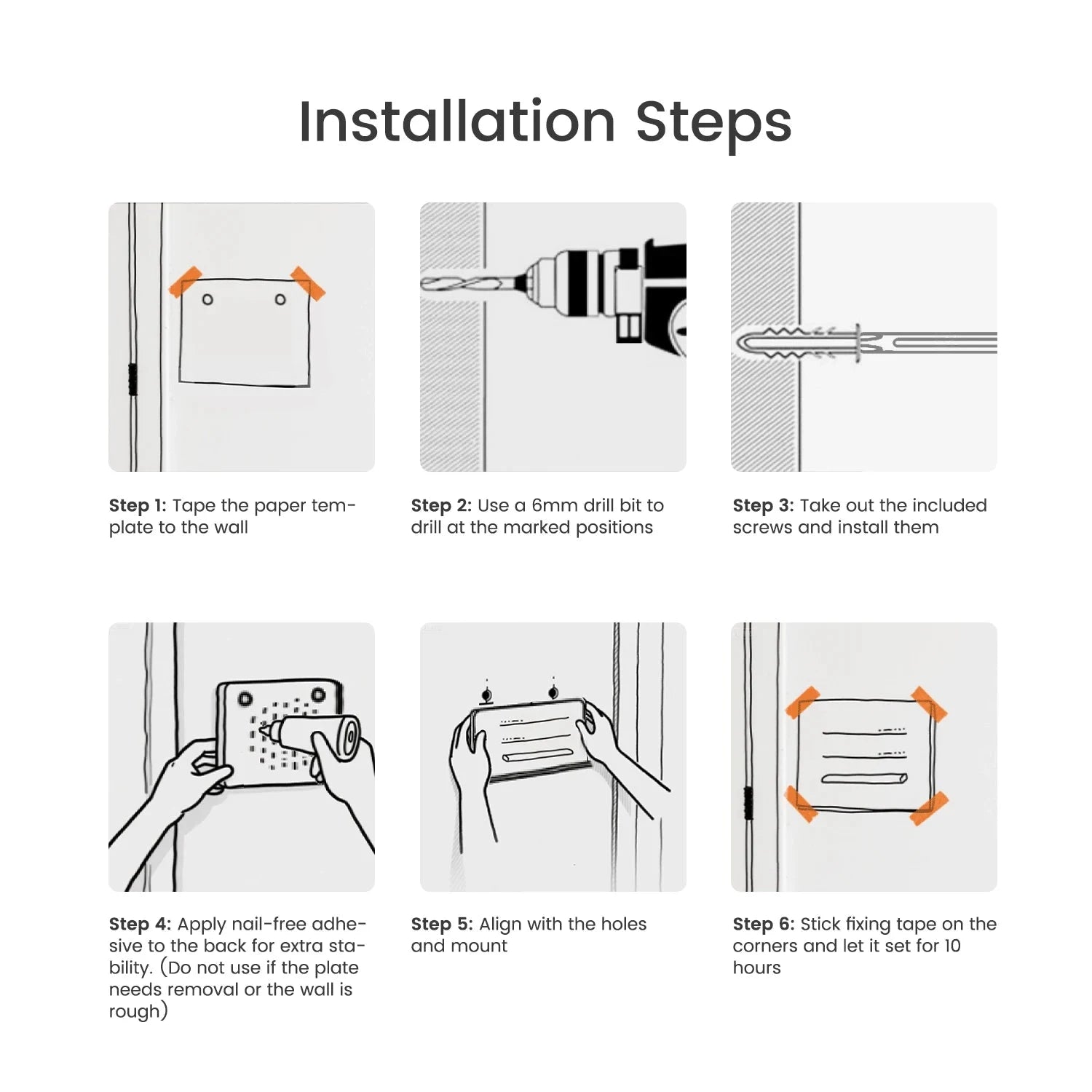 Installation Steps

Step 1: Tape the paper template to the wall

Step 2: Use a 6mm drill bit to drill at the marked positions

Step 3: Take out the included screws and install them

Step 4: Apply nail-free adhesive to the back for extra stability. (Do not use if the plate needs removal or the wall is rough)

Step 5: Align with the holes and mount

Step 6: Stick fixing tape on the corners and let it set for 10 hours