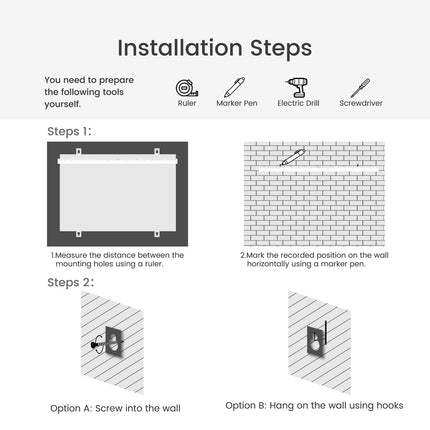 Installation Steps

You need to prepare the following tools yourself.

Ruler

Marker Pen

Electric Drill

Screwdriver

Steps 1:

1.Measure the distance between the mounting holes using a ruler.

2.Mark the recorded position on the wall horizontally using a marker pen.

Steps 2:

Option A: Screw into the wall

Option B: Hang on the wall using hooks