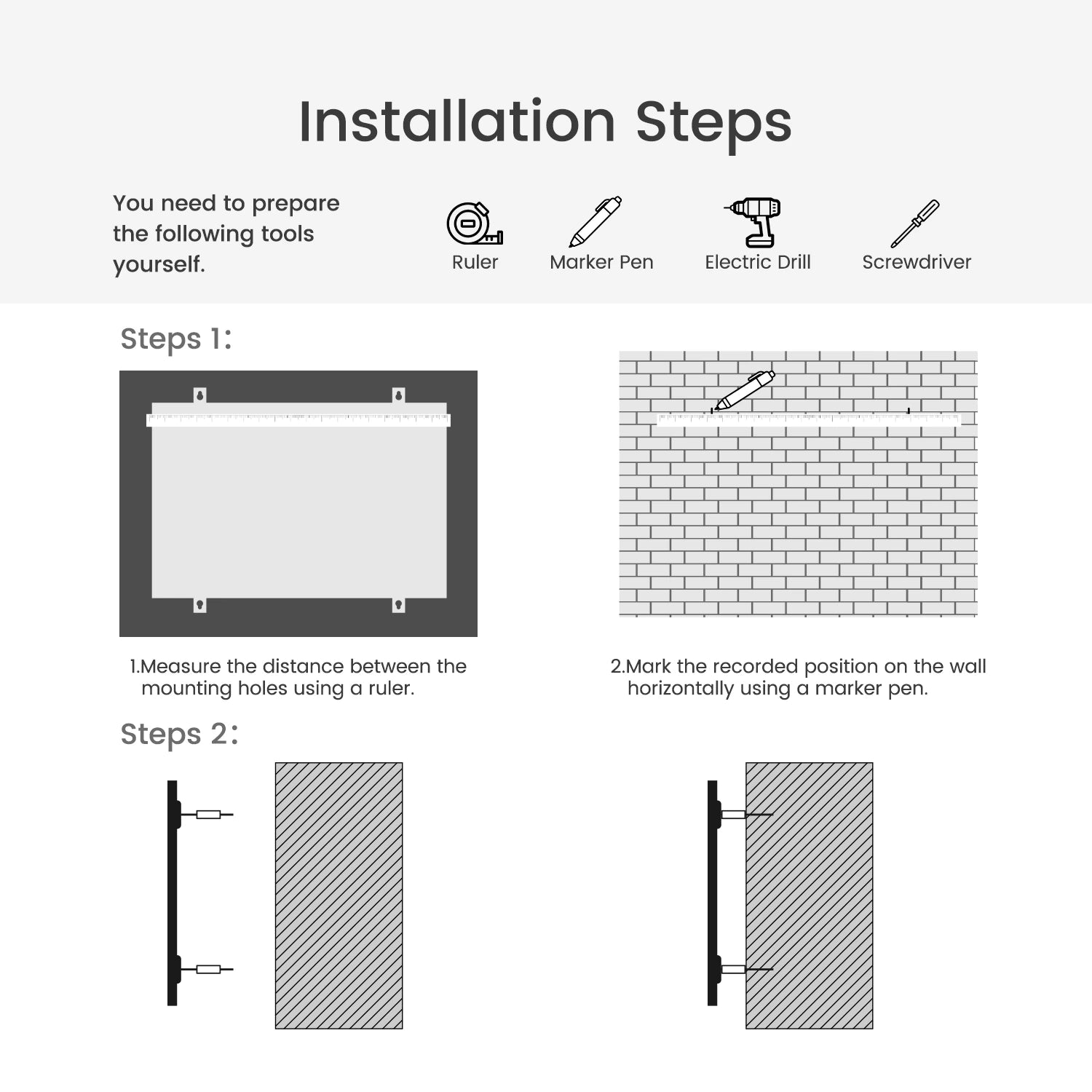 Installation Steps

You need to prepare the following tools yourself.

Ruler

Marker Pen

Electric Drill

Screwdriver

Steps 1:

1.Measure the distance between the mounting holes using a ruler.

2.Mark the recorded position on the wall horizontally using a marker pen.

Steps 2: